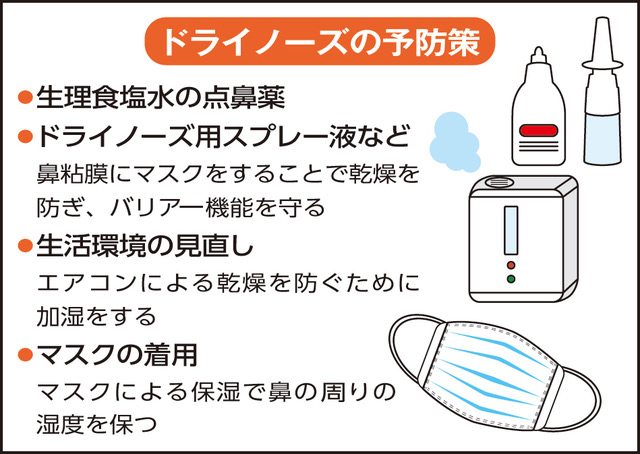 ドライノーズの予防策

●生理食塩水の点鼻薬

●ドライノーズ用スプレー液など

鼻粘膜にマスクをすることで乾燥を防ぎ、バリアー機能を守る

●生活環境の見直し

エアコンによる乾燥を防ぐために加湿をする

●マスクの着用

マスクによる保湿で鼻の周りの湿度を保つ